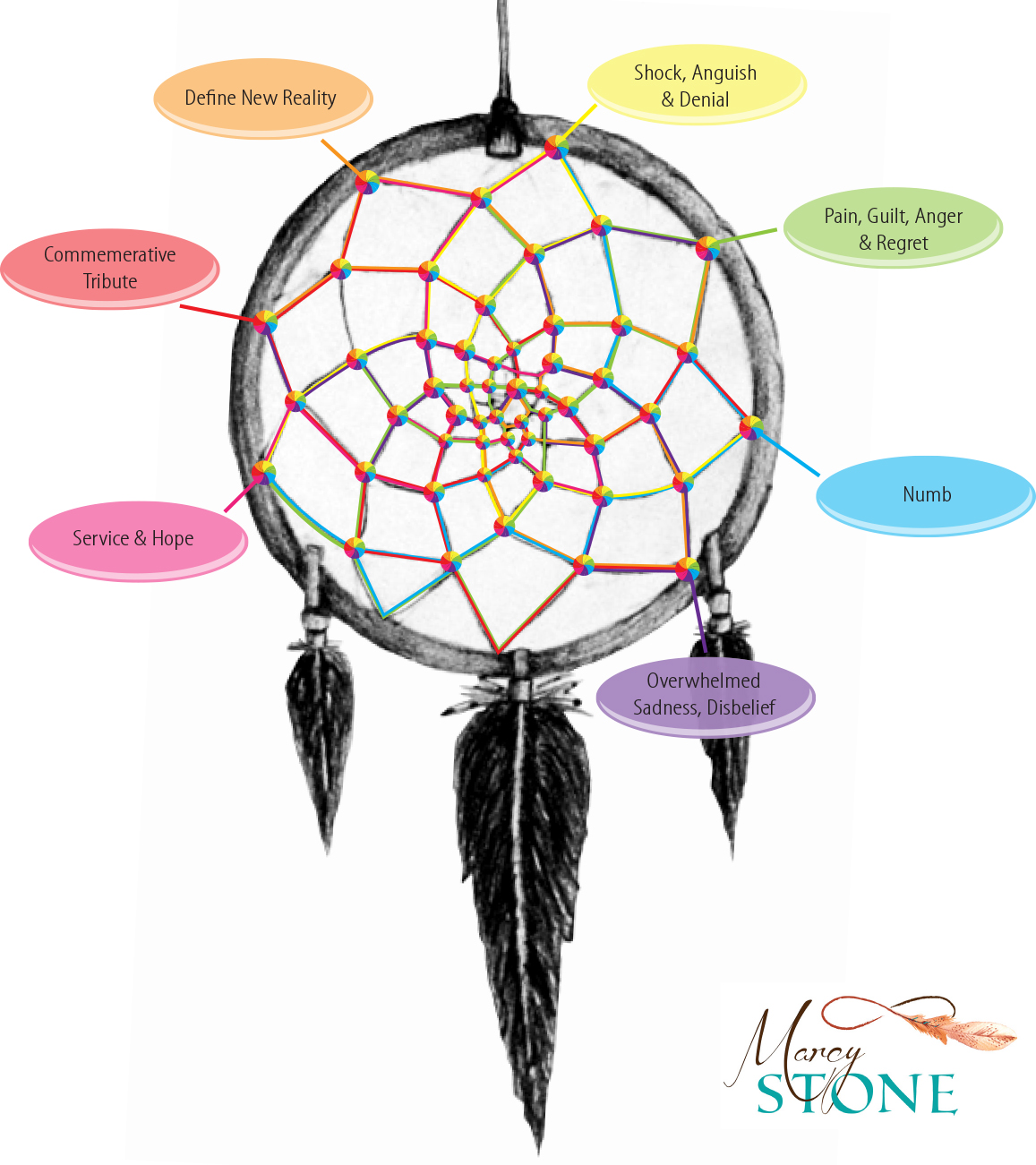 Define New Reality

Shock, Anguish & Denial

Pain, Guilt, Anger & Regret

Commemerative Tribute

Numb

Service & Hope

Overwhelmed Sadness, Disbelief

Marcy STONE